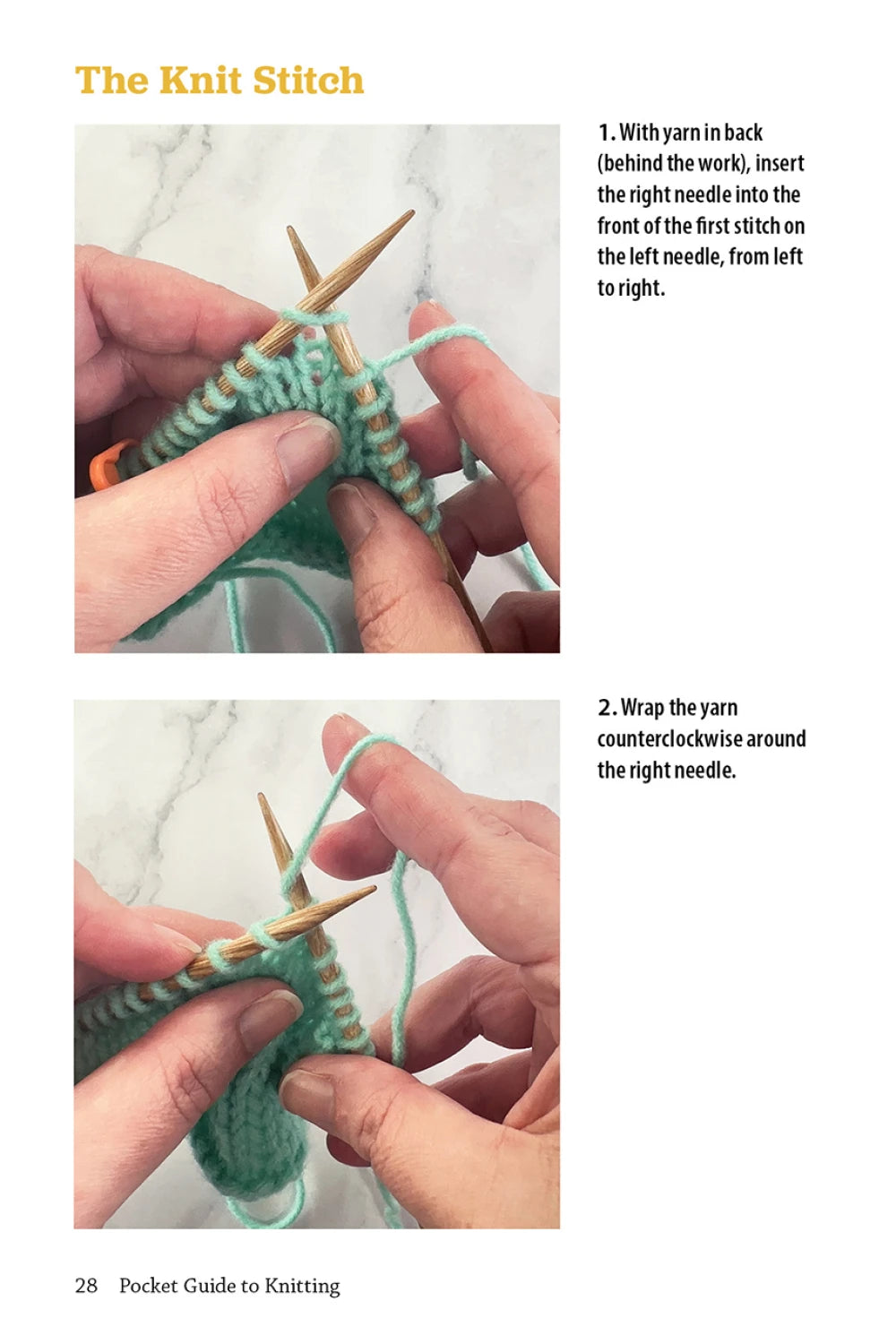 The Knit Stitch

1. With yarn in back (behind the work), insert the right needle into the front of the first stitch on the left needle, from left to right.

2. Wrap the yarn counterclockwise around the right needle.

28 Pocket Guide to Knitting